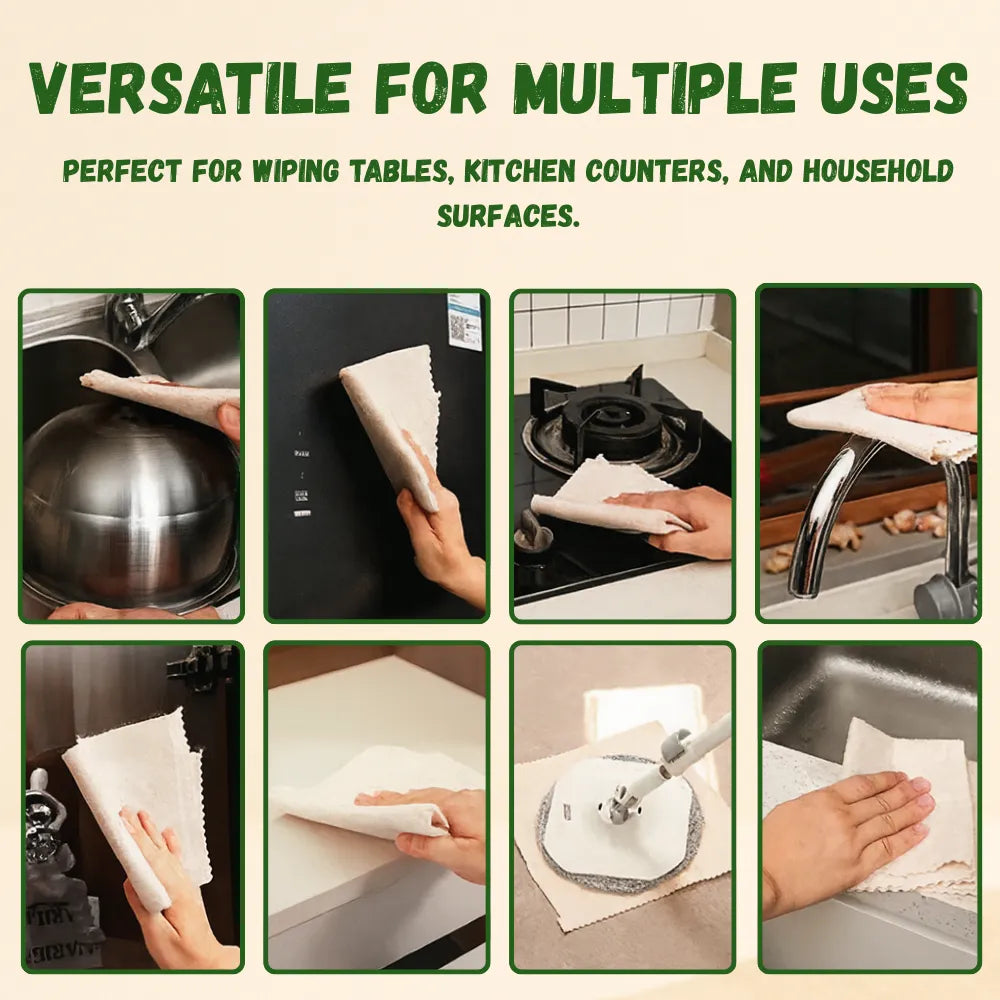 VERSATILE FOR MULTIPLE USES

PERFECT FOR WIPING TABLES, KITCHEN COUNTERS, AND HOUSEHOLD SURFACES.