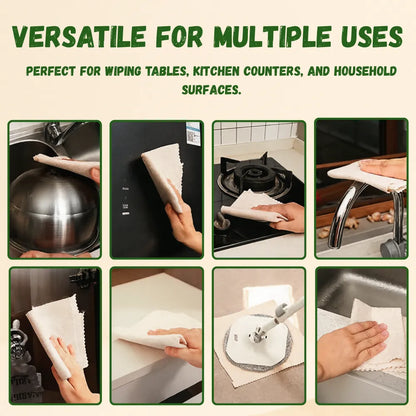 VERSATILE FOR MULTIPLE USES

PERFECT FOR WIPING TABLES, KITCHEN COUNTERS, AND HOUSEHOLD SURFACES.