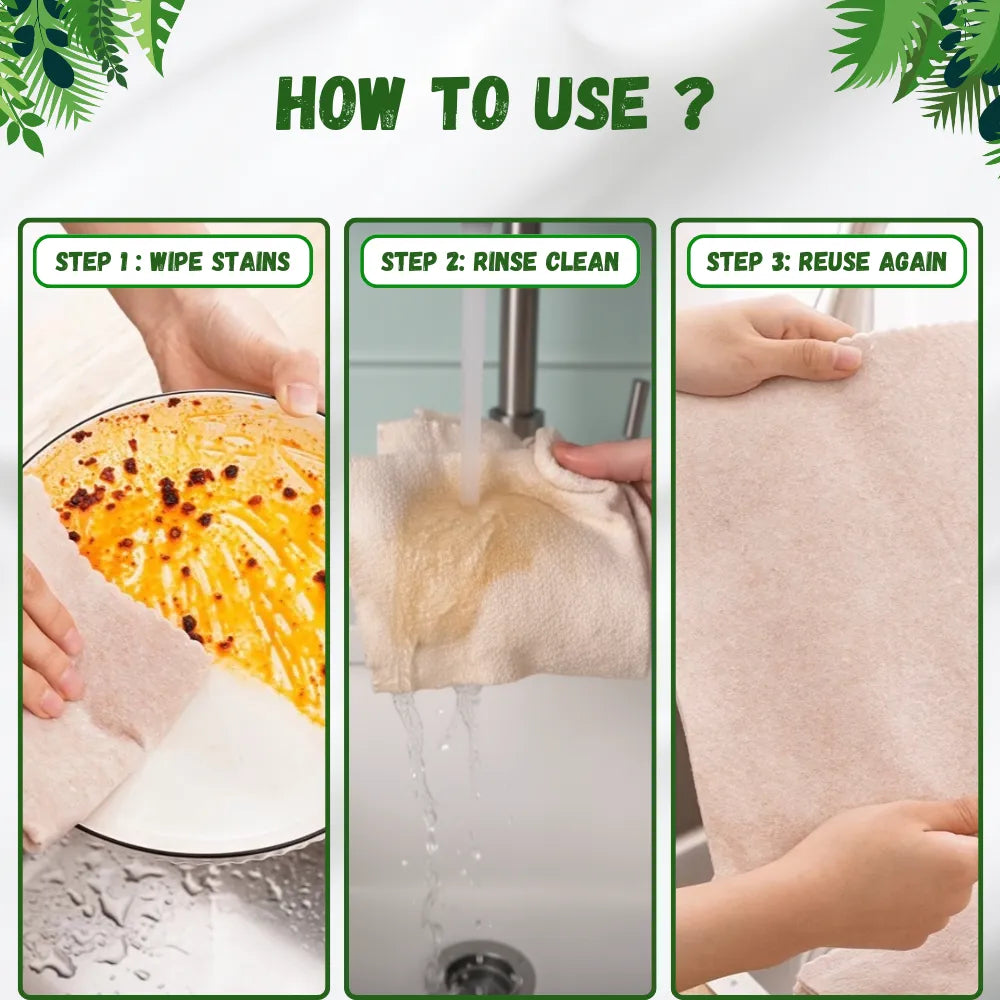 HOW TO USE ?

STEP 1 : WIPE STAINS

STEP 2: RINSE CLEAN

STEP 3: REUSE AGAIN