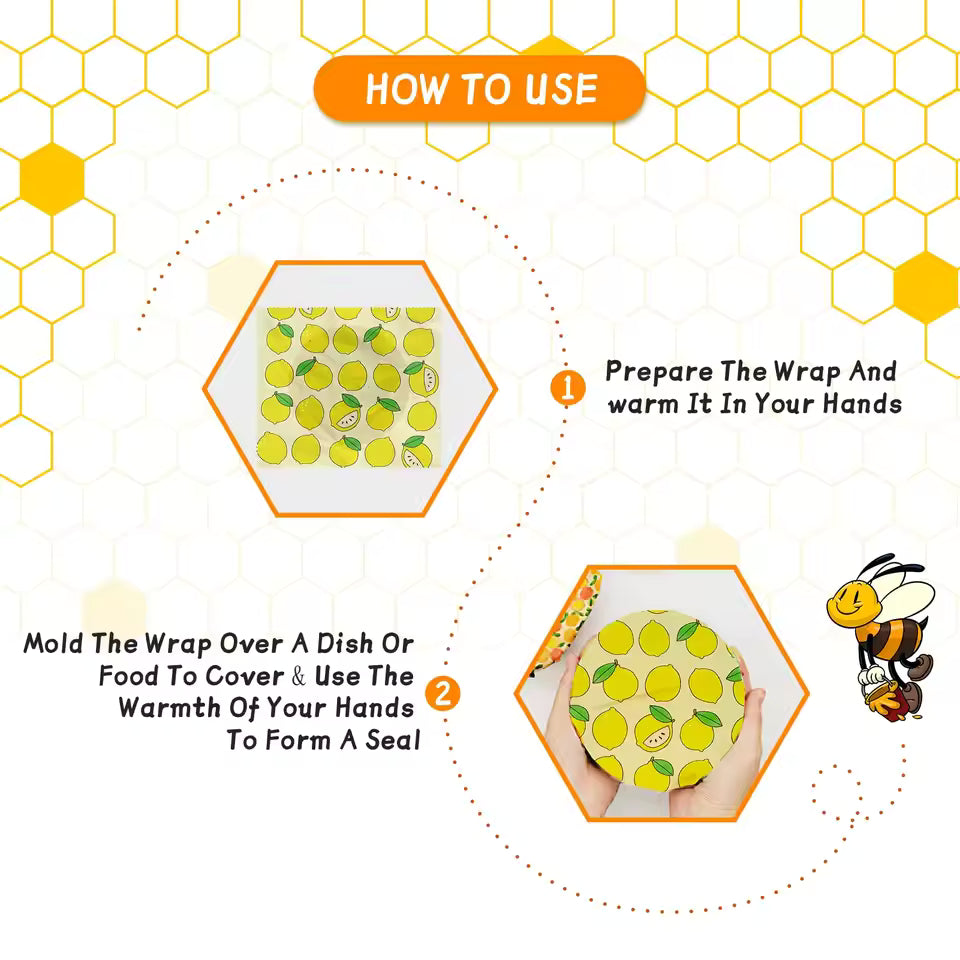 HOW TO USE

1 Prepare The Wrap And warm It In Your Hands

Mold The Wrap Over A Dish Or Food To Cover & Use The Warmth Of Your Hands To Form A Seal 2